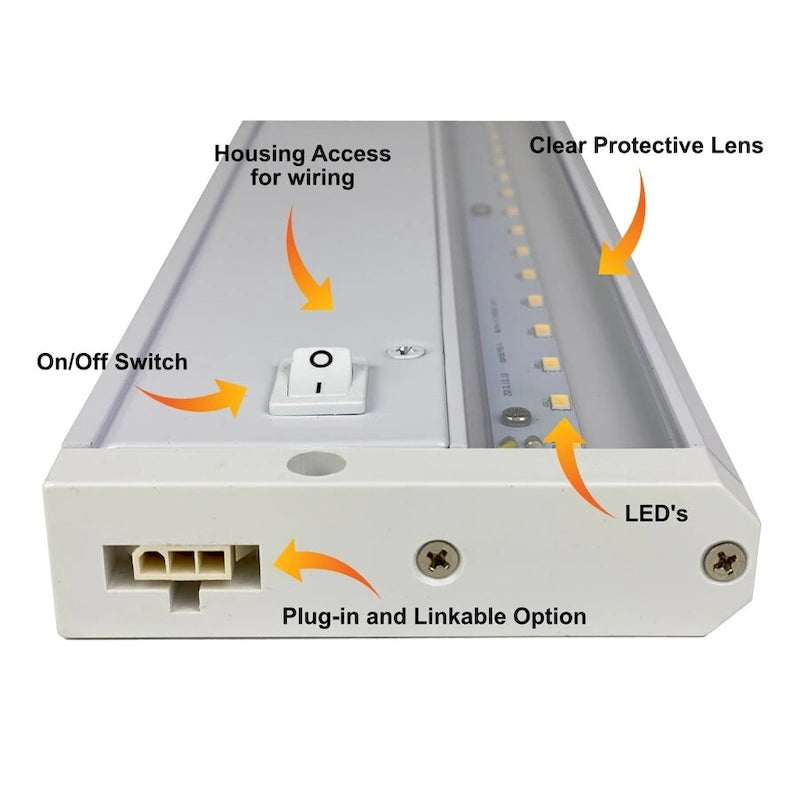 Housing Access for wiring

Clear Protective Lens

On/Off Switch

O

I

LED's

Plug-in and Linkable Option