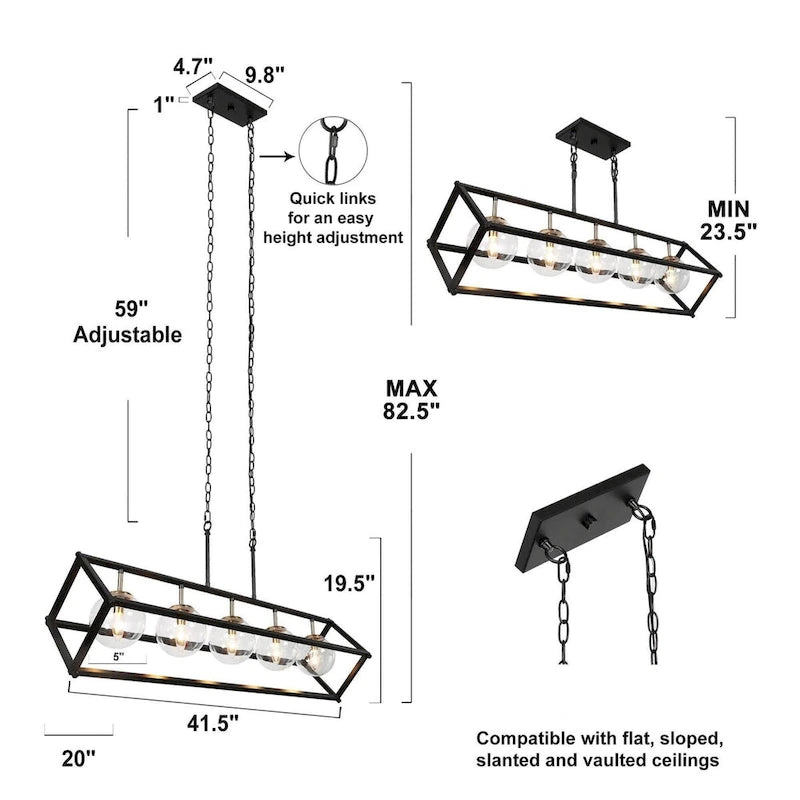 4.7"
9.8"
1"

Quick links for an easy height adjustment

MIN 23.5"

59" Adjustable

MAX 82.5"

19.5"

5"

41.5"

20"

Compatible with flat, sloped, slanted and vaulted ceilings